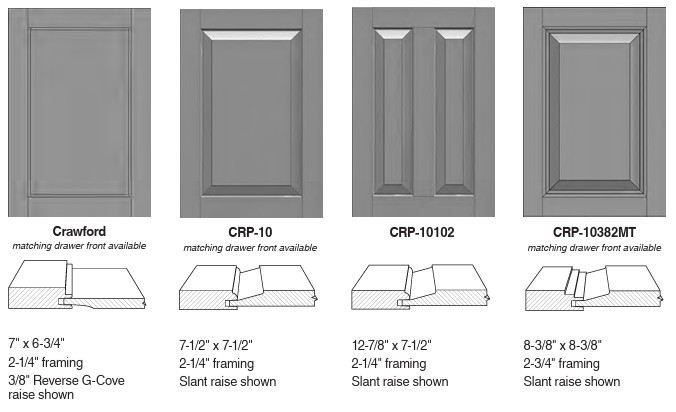 Crawford
matching drawer front available

7" x 6-3/4"
2-1/4" framing
3/8" Reverse G-Cove raise shown

CRP-10
matching drawer front available

7-1/2" x 7-1/2"
2-1/4" framing
Slant raise shown

CRP-10102

12-7/8" x 7-1/2"
2-1/4" framing
Slant raise shown

CRP-10382MT
matching drawer front available

8-3/8" x 8-3/8"
2-3/4" framing
Slant raise shown