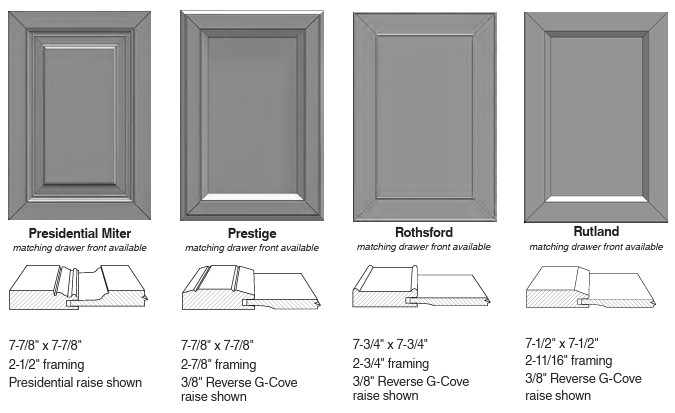 Presidential Miter
matching drawer front available

7-7/8" x 7-7/8"
2-1/2" framing
Presidential raise shown

Prestige
matching drawer front available

7-7/8" x 7-7/8"
2-7/8" framing
3/8" Reverse G-Cove raise shown

Rothsford
matching drawer front available

7-3/4" x 7-3/4"
2-3/4" framing
3/8" Reverse G-Cove raise shown

Rutland
matching drawer front available

7-1/2" x 7-1/2"
2-11/16" framing
3/8" Reverse G-Cove raise shown