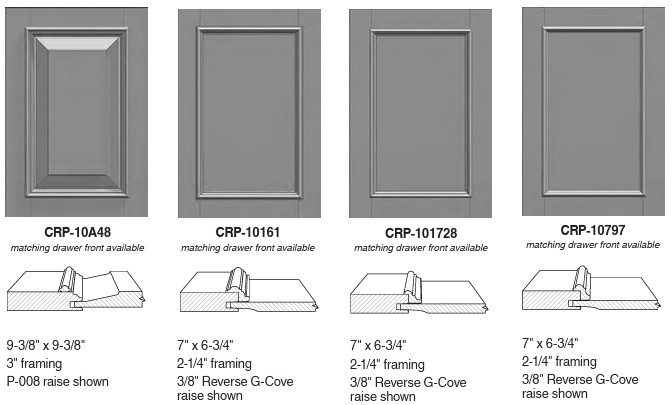 CRP-10A48
matching drawer front available

9-3/8" x 9-3/8"
3" framing
P-008 raise shown

CRP-10161
matching drawer front available

7" x 6-3/4"
2-1/4" framing
3/8" Reverse G-Cove raise shown

CRP-101728
matching drawer front available

7" x 6-3/4"
2-1/4" framing
3/8" Reverse G-Cove raise shown

CRP-10797
matching drawer front available

7" x 6-3/4"
2-1/4" framing
3/8" Reverse G-Cove raise shown