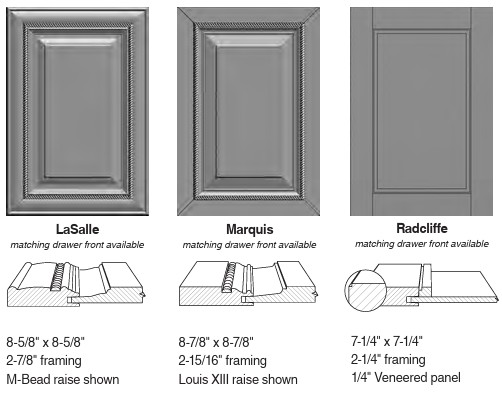 LaSalle
matching drawer front available

8-5/8" x 8-5/8"
2-7/8" framing
M-Bead raise shown

Marquis
matching drawer front available

8-7/8" x 8-7/8"
2-15/16" framing
Louis XIII raise shown

Radcliffe
matching drawer front available

7-1/4" x 7-1/4"
2-1/4" framing
1/4" Veneered panel