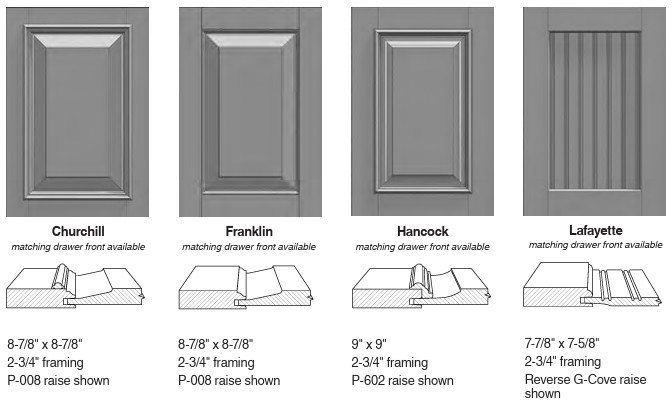 Churchill
matching drawer front available

8-7/8" x 8-7/8"
2-3/4" framing
P-008 raise shown

Franklin
matching drawer front available

8-7/8" x 8-7/8"
2-3/4" framing
P-008 raise shown

Hancock
matching drawer front available

9" x 9"
2-3/4" framing
P-602 raise shown

Lafayette
matching drawer front available

7-7/8" x 7-5/8"
2-3/4" framing
Reverse G-Cove raise shown