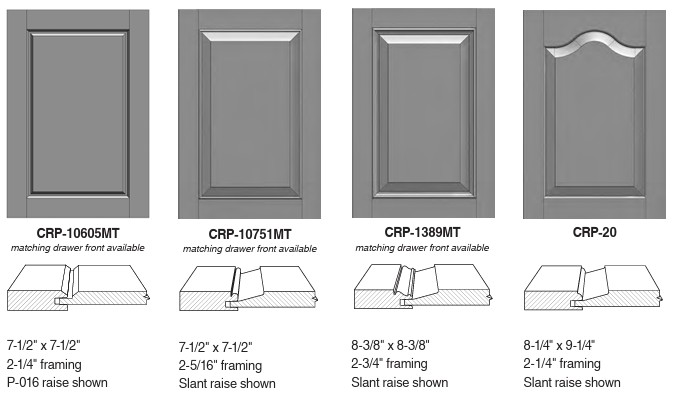 CRP-10605MT
matching drawer front available

7-1/2" x 7-1/2"
2-1/4" framing
P-016 raise shown

CRP-10751MT
matching drawer front available

7-1/2" x 7-1/2"
2-5/16" framing
Slant raise shown

CRP-1389MT
matching drawer front available

8-3/8" x 8-3/8"
2-3/4" framing
Slant raise shown

CRP-20

8-1/4" x 9-1/4"
2-1/4" framing
Slant raise shown