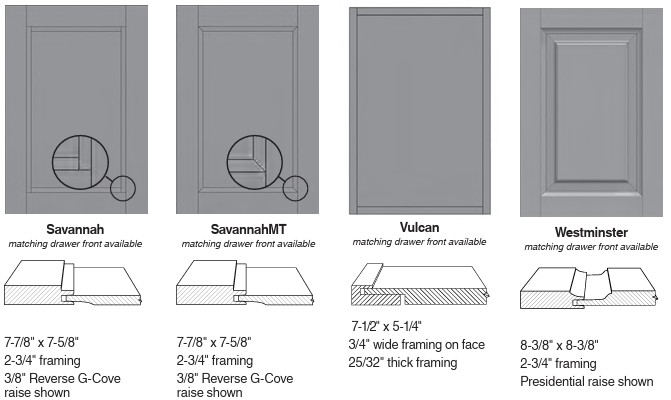 Savannah
matching drawer front available

7-7/8" x 7-5/8"
2-3/4" framing
3/8" Reverse G-Cove raise shown

SavannahMT
matching drawer front available

7-7/8" x 7-5/8"
2-3/4" framing
3/8" Reverse G-Cove raise shown

Vulcan
matching drawer front available

7-1/2" x 5-1/4"
3/4" wide framing on face
25/32" thick framing

Westminster
matching drawer front available

8-3/8" x 8-3/8"
2-3/4" framing
Presidential raise shown