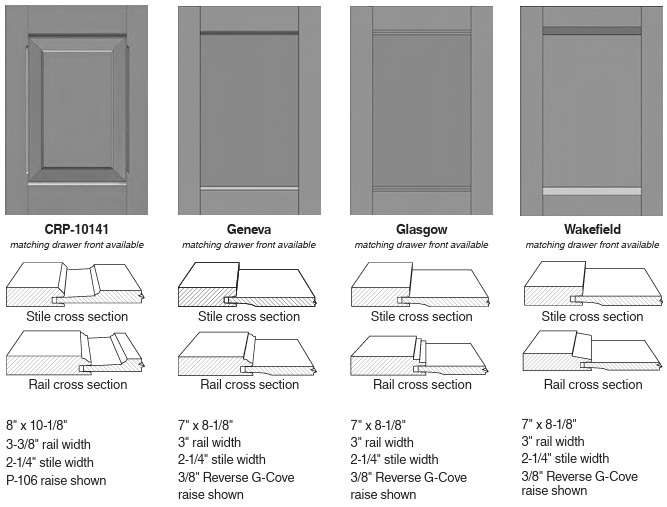 CRP-10141
matching drawer front available

Stile cross section

Rail cross section

8" x 10-1/8"
3-3/8" rail width
2-1/4" stile width
P-106 raise shown

Geneva
matching drawer front available

Stile cross section

Rail cross section

7" x 8-1/8"
3" rail width
2-1/4" stile width
3/8" Reverse G-Cove raise shown

Glasgow
matching drawer front available

Stile cross section

Rail cross section

7" x 8-1/8"
3" rail width
2-1/4" stile width
3/8" Reverse G-Cove raise shown

Wakefield
matching drawer front available

Stile cross section

Rail cross section

7" x 8-1/8"
3" rail width
2-1/4" stile width
3/8" Reverse G-Cove raise shown