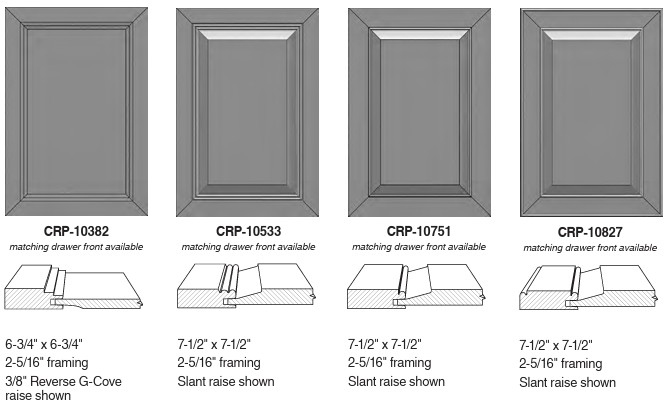 CRP-10382
matching drawer front available

6-3/4" x 6-3/4"
2-5/16" framing
3/8" Reverse G-Cove raise shown

CRP-10533
matching drawer front available

7-1/2" x 7-1/2"
2-5/16" framing
Slant raise shown

CRP-10751
matching drawer front available

7-1/2" x 7-1/2"
2-5/16" framing
Slant raise shown

CRP-10827
matching drawer front available

7-1/2" x 7-1/2"
2-5/16" framing
Slant raise shown